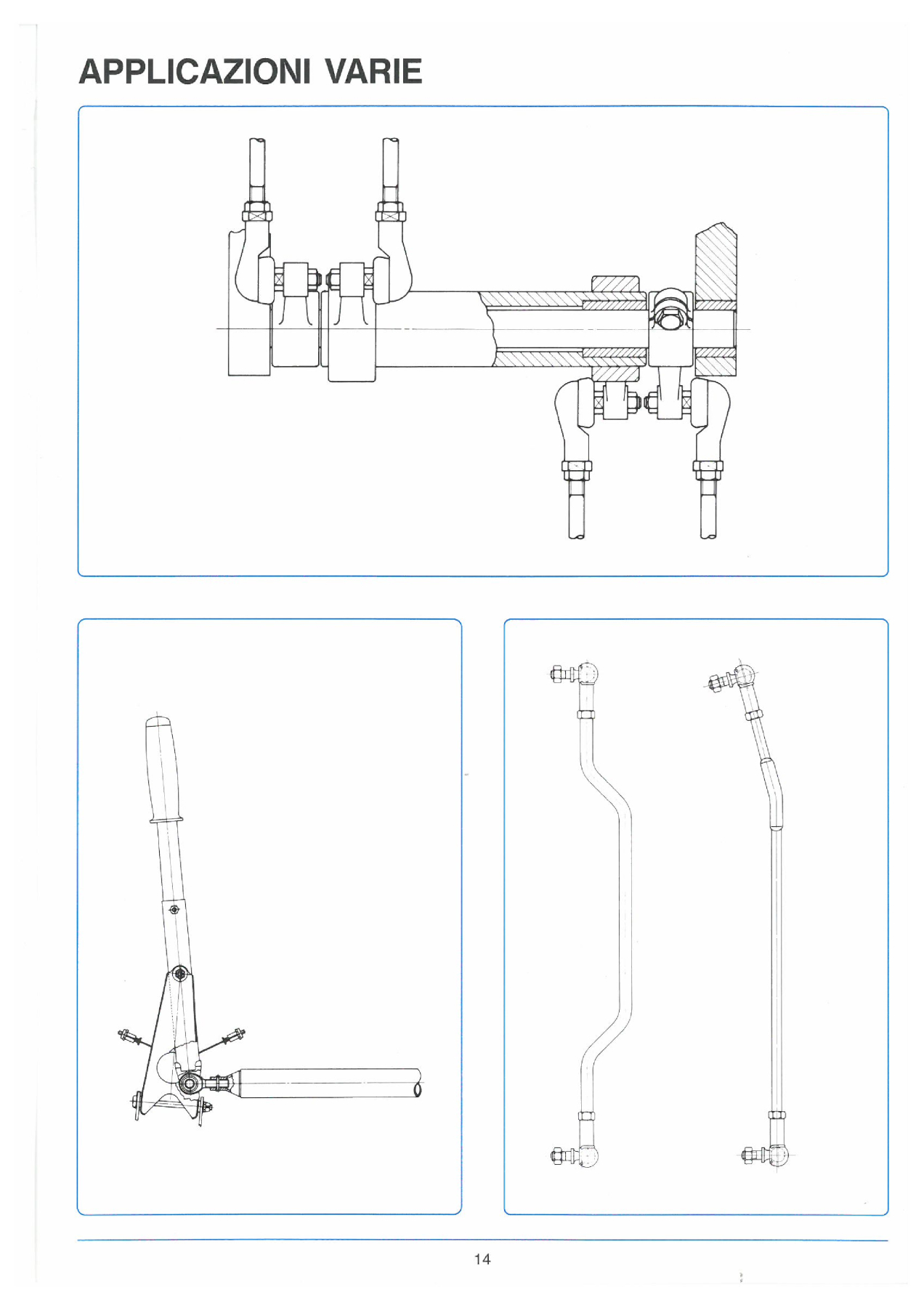 APPLICAZIONI VARIE

14